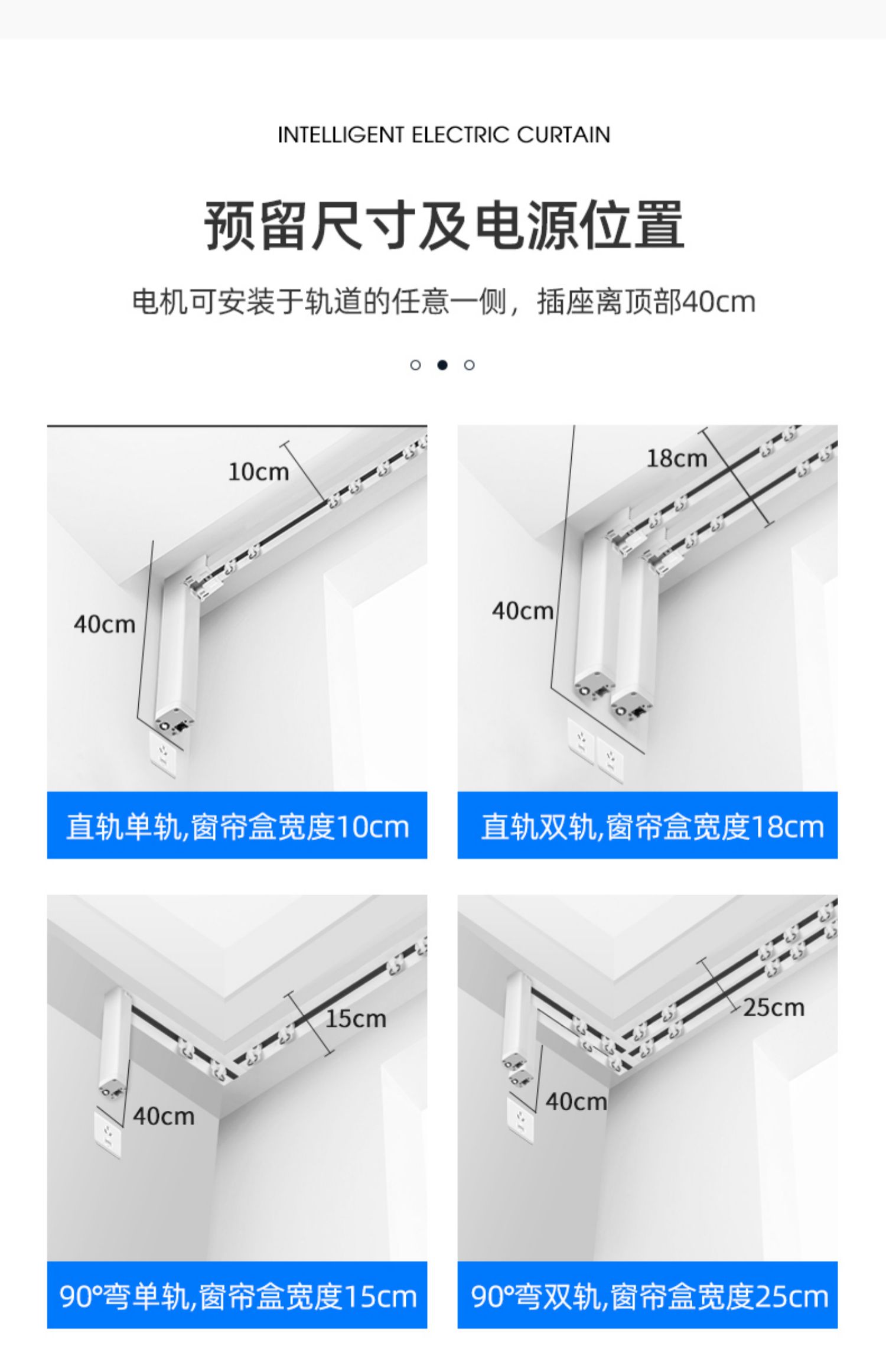 INTELLIGENT ELECTRIC CURTAIN

预留尺寸及电源位置

电机可安装于轨道的任意一侧，插座离顶部40cm

10cm

40cm

直轨单轨,窗帘盒宽度10cm

18cm

40cm

直轨双轨,窗帘盒宽度18cm

15cm

40cm

90°弯单轨,窗帘盒宽度15cm

25cm

40cm

90°弯双轨,窗帘盒宽度25cm